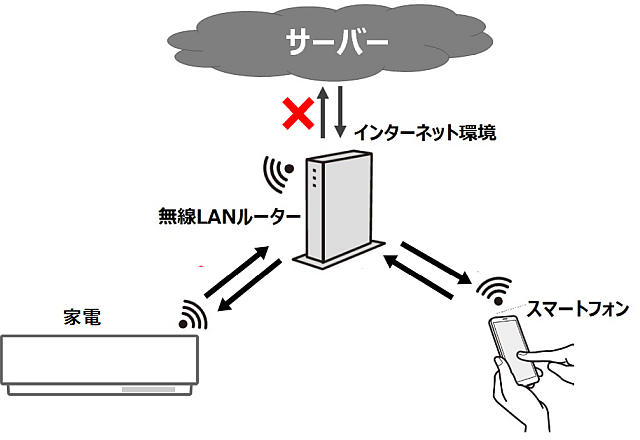 サーバー

インターネット環境

無線LANルーター

家電

スマートフォン