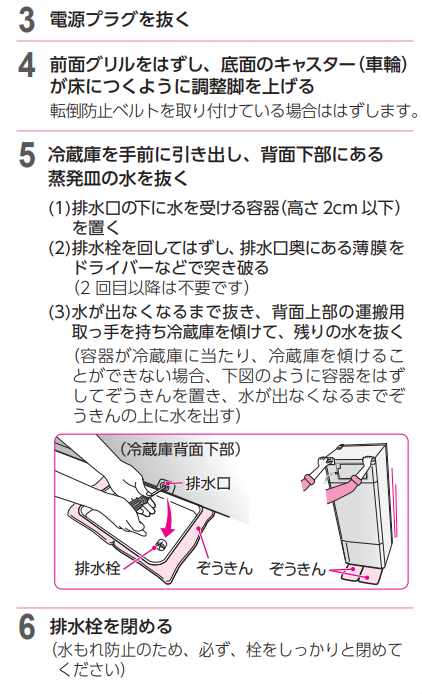 3 電源プラグを抜く

4 前面グリルをはずし、底面のキャスター（車輪）が床につくように調整脚を上げる

転倒防止ベルトを取り付けている場合ははずします。

5 冷蔵庫を手前に引き出し、背面下部にある蒸発皿の水を抜く

(1)排水口の下に水を受ける容器（高さ 2cm 以下）を置く

(2)排水栓を回してはずし、排水口奥にある薄膜をドライバーなどで突き破る
（2 回目以降は不要です）

(3)水が出なくなるまで抜き、背面上部の運搬用取っ手を持ち冷蔵庫を傾けて、残りの水を抜く
（容器が冷蔵庫に当たり、冷蔵庫を傾けることができない場合、下図のように容器をはずしてぞうきんを置き、水が出なくなるまでぞうきんの上に水を出す）

（冷蔵庫背面下部）

排水口

排水栓

ぞうきん

ぞうきん

6 排水栓を閉める

（水もれ防止のため、必ず、栓をしっかりと閉めてください）