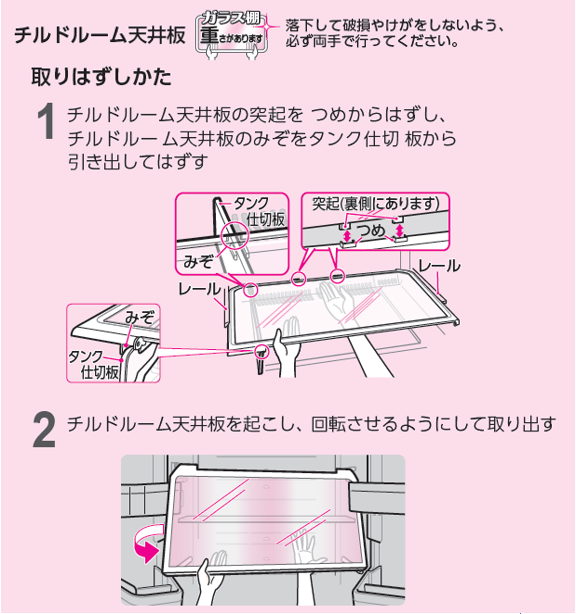 チルドルーム天井板 ガラス棚 重さがあります 落下して破損やけがをしないよう、必ず両手で行ってください。

取りはずしかた

1 チルドルーム天井板の突起を つめからはずし、チルドルーム天井板のみぞをタンク仕切 板から引き出してはずす

タンク仕切板
みぞ
突起(裏側にあります)
つめ
レール
レール
みぞ
タンク仕切板

2 チルドルーム天井板を起こし、回転させるようにして取り出す